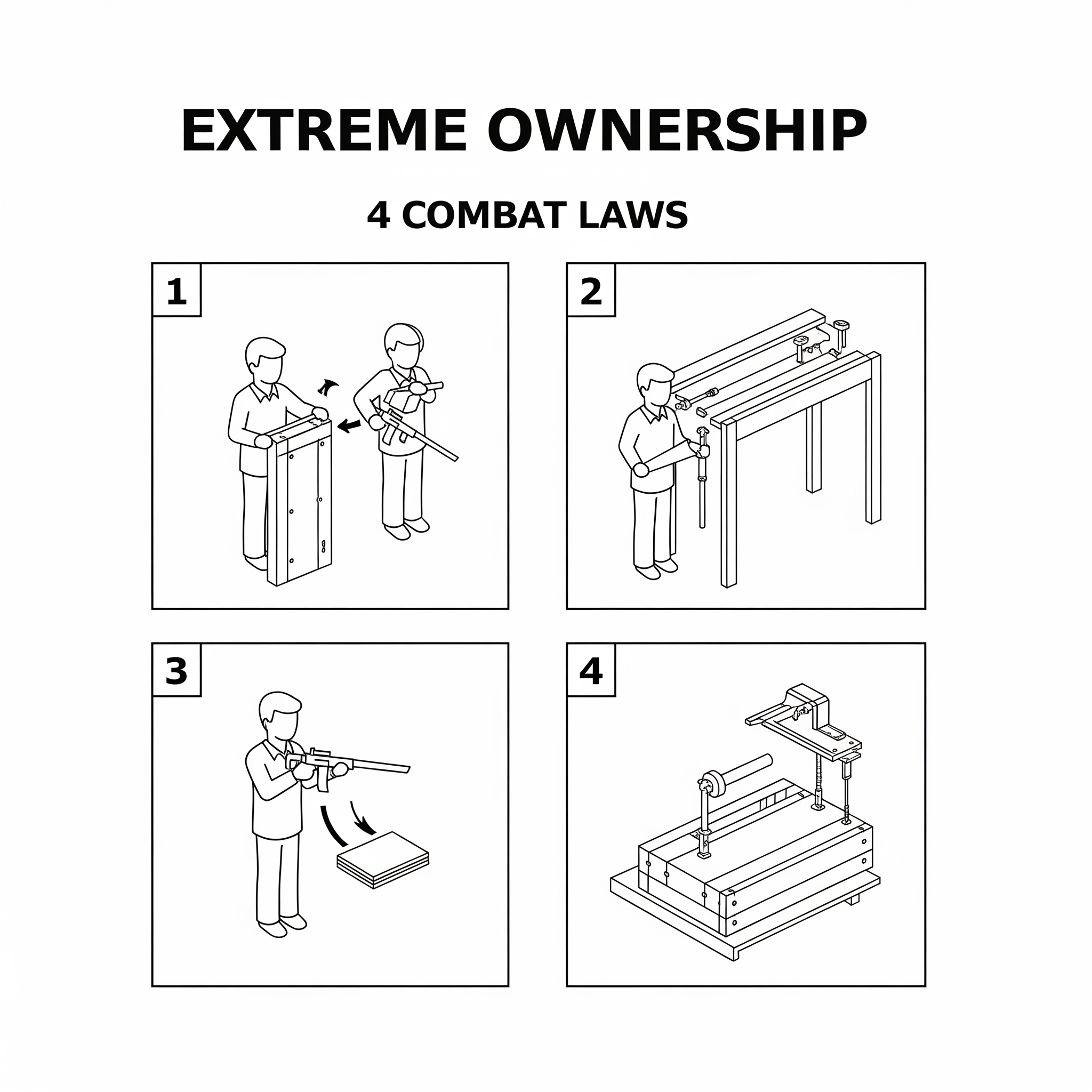 EXTREME OWNERSHIP

4 COMBAT LAWS

1

2

3

4